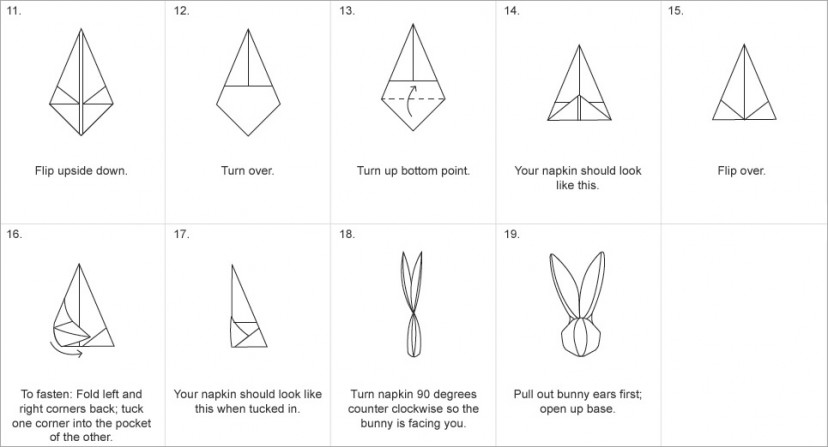 11.

Flip upside down.

12.

Turn over.

13.

Turn up bottom point.

14.

Your napkin should look like this.

15.

Flip over.

16.

To fasten: Fold left and right corners back; tuck one corner into the pocket of the other.

17.

Your napkin should look like this when tucked in.

18.

Turn napkin 90 degrees counter clockwise so the bunny is facing you.

19.

Pull out bunny ears first; open up base.